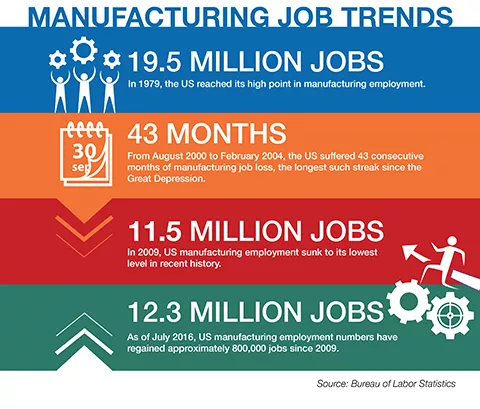 MANUFACTURING JOB TRENDS

19.5 MILLION JOBS
In 1979, the US reached its high point in manufacturing employment.

30
sep

43 MONTHS
From August 2000 to February 2004, the US suffered 43 consecutive months of manufacturing job loss, the longest such streak since the Great Depression.

11.5 MILLION JOBS
In 2009, US manufacturing employment sunk to its lowest level in recent history.

12.3 MILLION JOBS
As of July 2016, US manufacturing employment numbers have regained approximately 800,000 jobs since 2009.

Source: Bureau of Labor Statistics